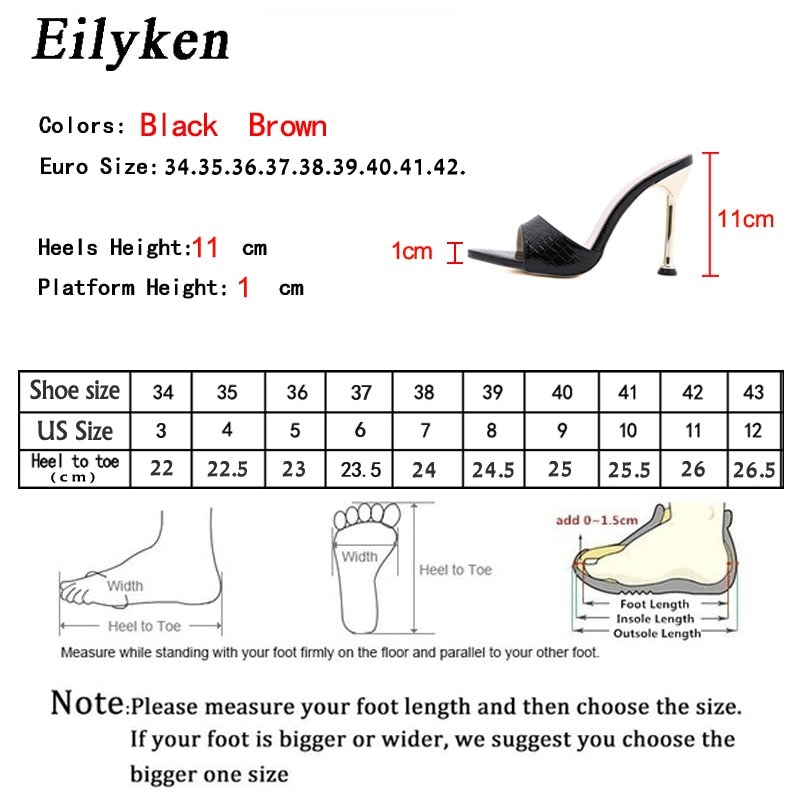 Eilyken

Colors: Black Brown

Euro Size: 34.35.36.37.38.39.40.41.42.

Heels Height:11 cm

Platform Height: 1 cm

1cm

11cm

| Shoe size | 34 | 35 | 36 | 37 | 38 | 39 | 40 | 41 | 42 | 43 |
|---|---|---|---|---|---|---|---|---|---|---|
| US Size | 3 | 4 | 5 | 6 | 7 | 8 | 9 | 10 | 11 | 12 |
| Heel to toe (cm) | 22 | 22.5 | 23 | 23.5 | 24 | 24.5 | 25 | 25.5 | 26 | 26.5 |

Width

Heel to Toe

Width

Heel to Toe

add 0~1.5cm

Foot Length

Insole Length

Outsole Length

Measure while standing with your foot firmly on the floor and parallel to your other foot.

Note:Please measure your foot length and then choose the size. If your foot is bigger or wider, we suggest you choose the bigger one size